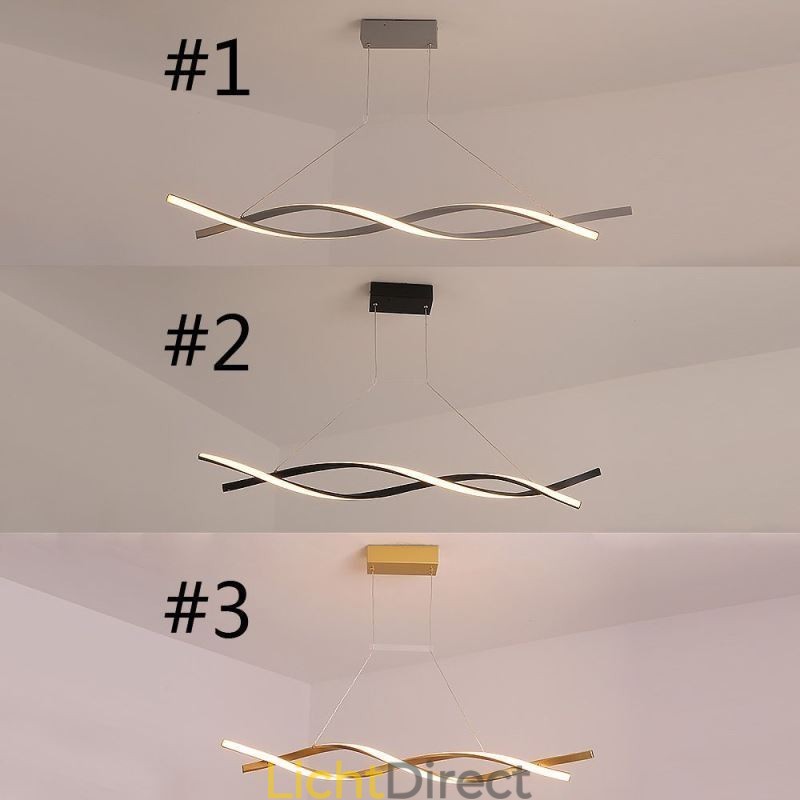 #1

#2

#3

LichtDirect