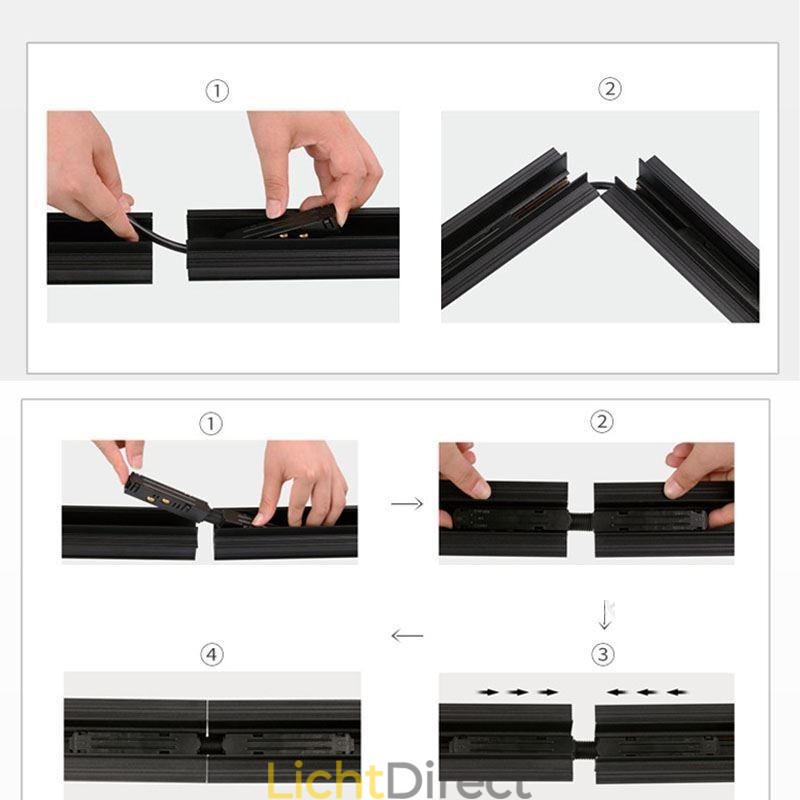 ①

②

①

②

④

③

LichtDirect